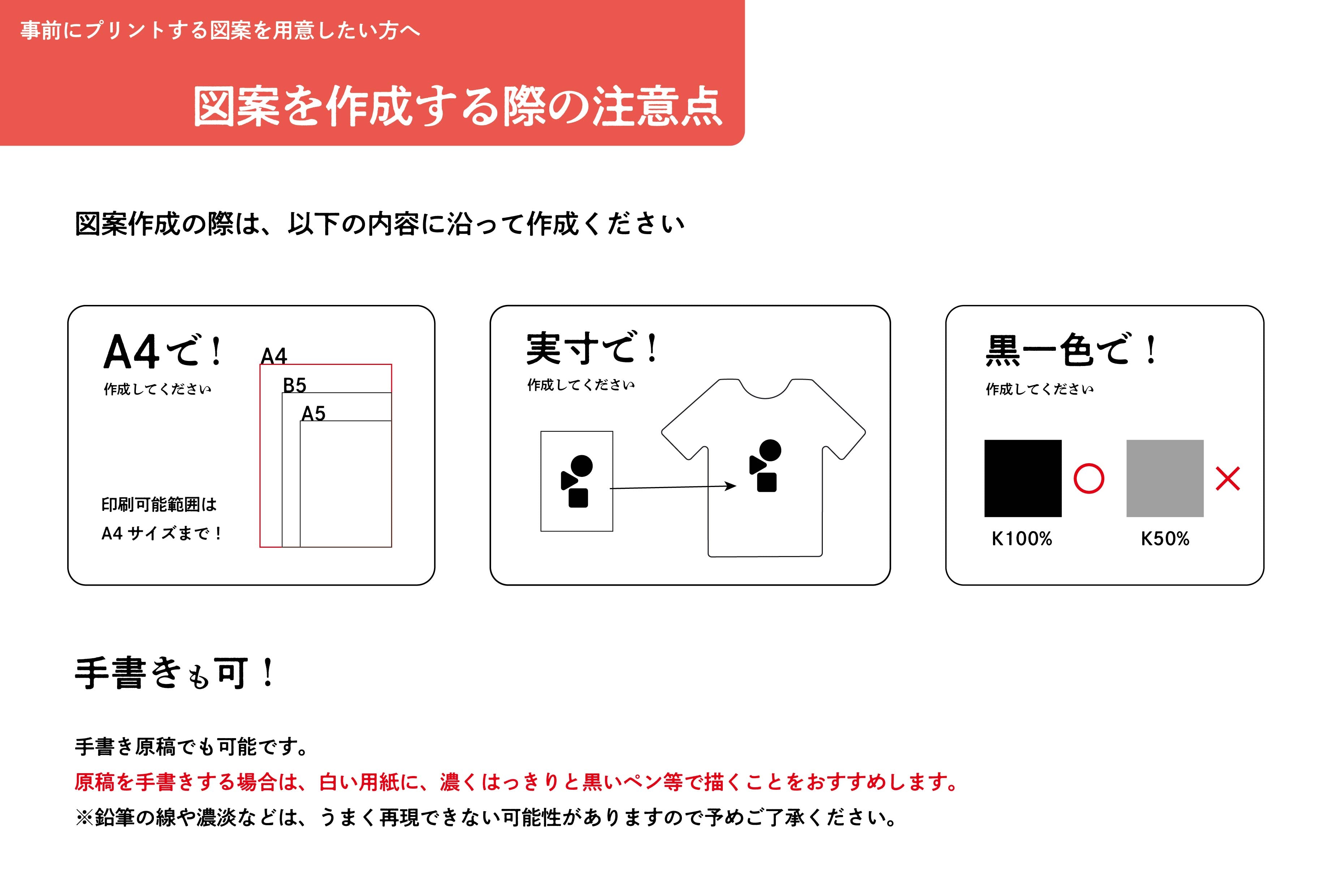 事前にプリントする図案を用意したい方へ

図案を作成する際の注意点

図案作成の際は、以下の内容に沿って作成ください

A4で！
作成してください

A4
B5
A5

印刷可能範囲は
A4 サイズまで！

実寸で！
作成してください

黒一色で！
作成してください

○
×
K100%
K50%

手書きも可！

手書き原稿でも可能です。
原稿を手書きする場合は、白い用紙に、濃くはっきりと黒いペン等で描くことをおすすめします。
※鉛筆の線や濃淡などは、うまく再現できない可能性がありますので予めご了承ください。